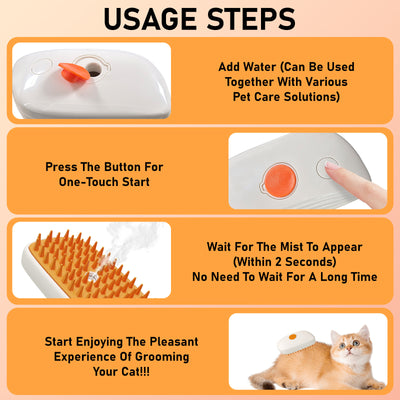 USAGE STEPS

Add Water (Can Be Used Together With Various Pet Care Solutions)

Press The Button For One-Touch Start

Wait For The Mist To Appear (Within 2 Seconds) No Need To Wait For A Long Time

Start Enjoying The Pleasant Experience Of Grooming Your Cat!!!